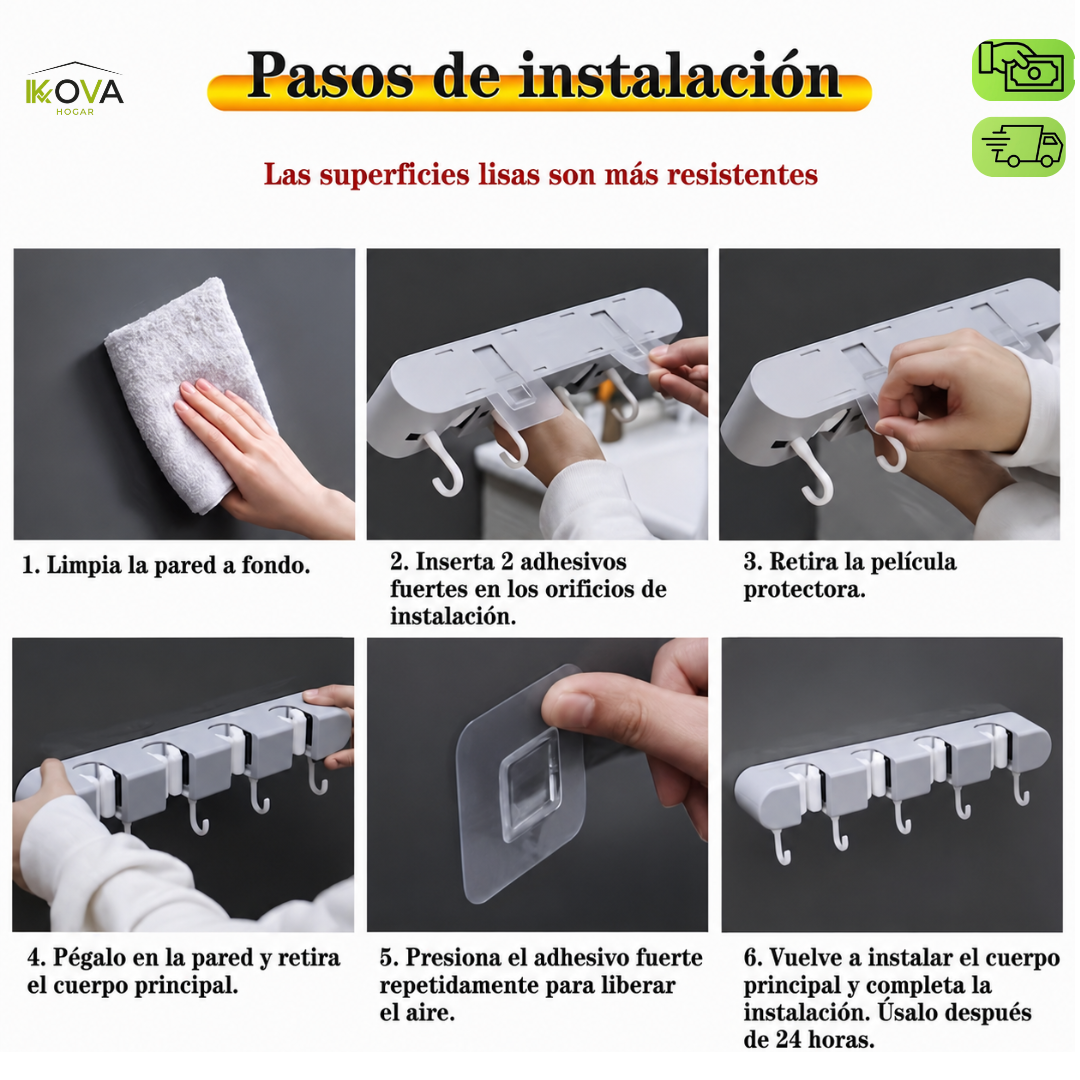 IKOVA
HOGAR

Pasos de instalación

Las superficies lisas son más resistentes

1. Limpia la pared a fondo.

2. Inserta 2 adhesivos fuertes en los orificios de instalación.

3. Retira la película protectora.

4. Pégalo en la pared y retira el cuerpo principal.

5. Presiona el adhesivo fuerte repetidamente para liberar el aire.

6. Vuelve a instalar el cuerpo principal y completa la instalación. Úsalo después de 24 horas.